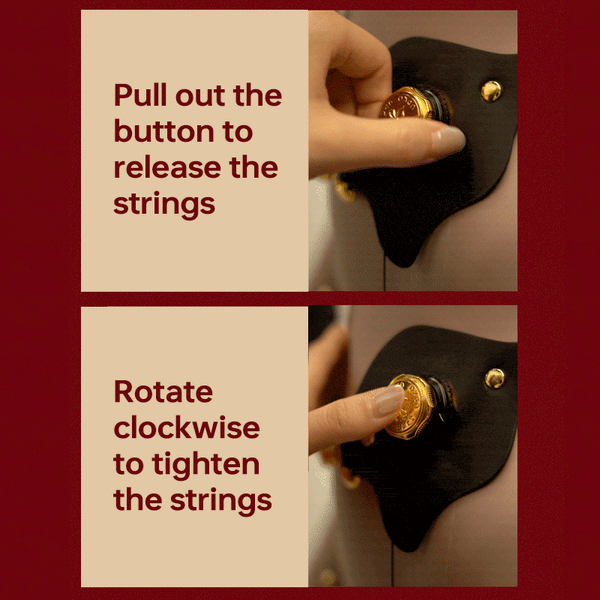 Pull out the button to release the strings

Rotate clockwise to tighten the strings